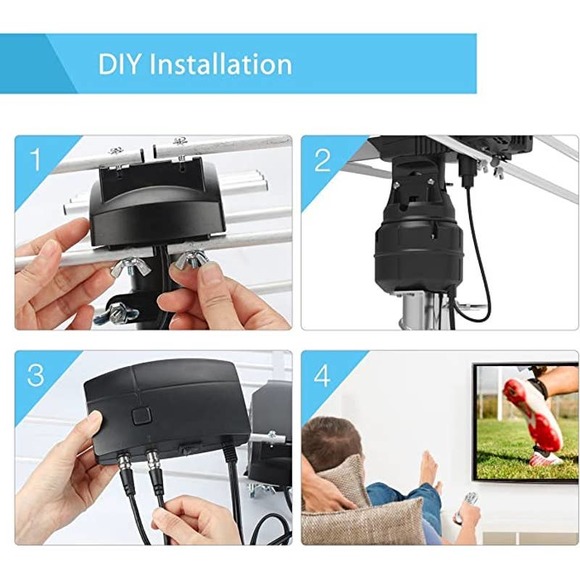 DIY Installation

1

2

3

4